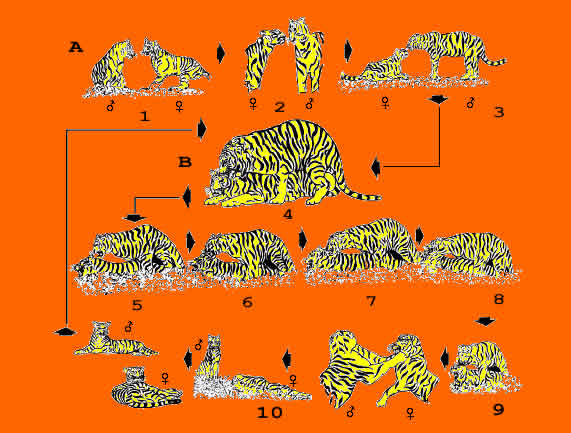 A

♂ 1 ♀

♀ 2 ♂

♀ ♂ 3

B

4

5

6

7

8

♂

♀

♂

♀

10

♂ ♀

9